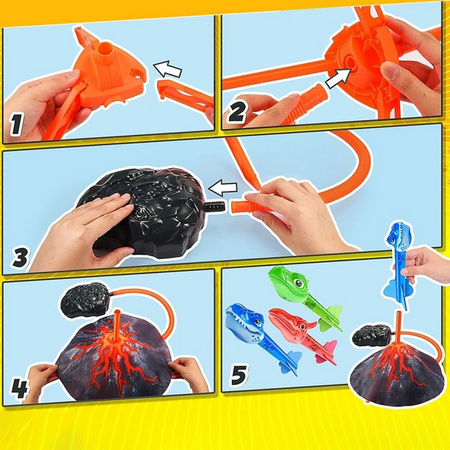 1

2

3

4

5